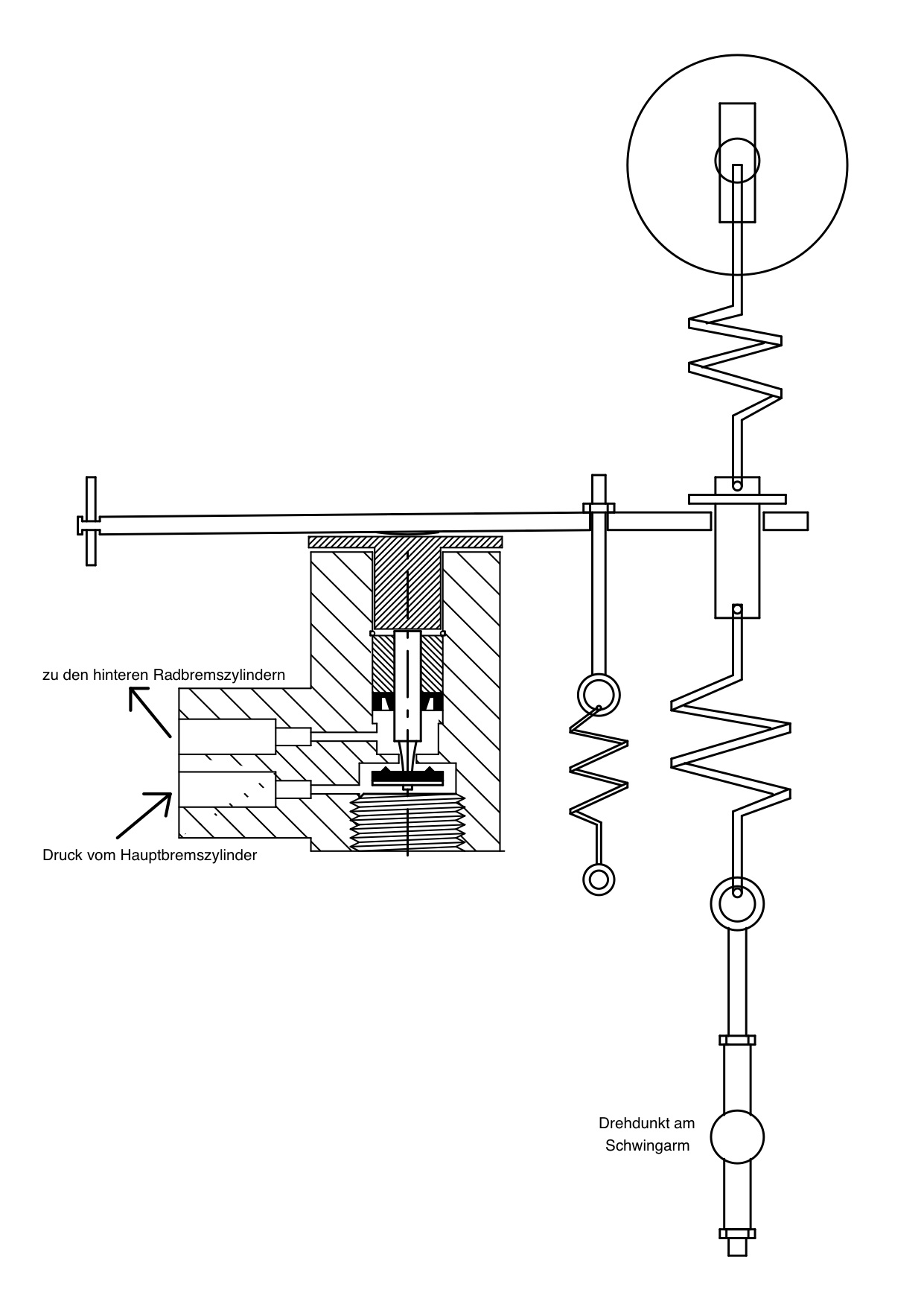 zu den hinteren Radbremszylindern

Druck vom Hauptbremszylinder

Drehdunkt am Schwingarm