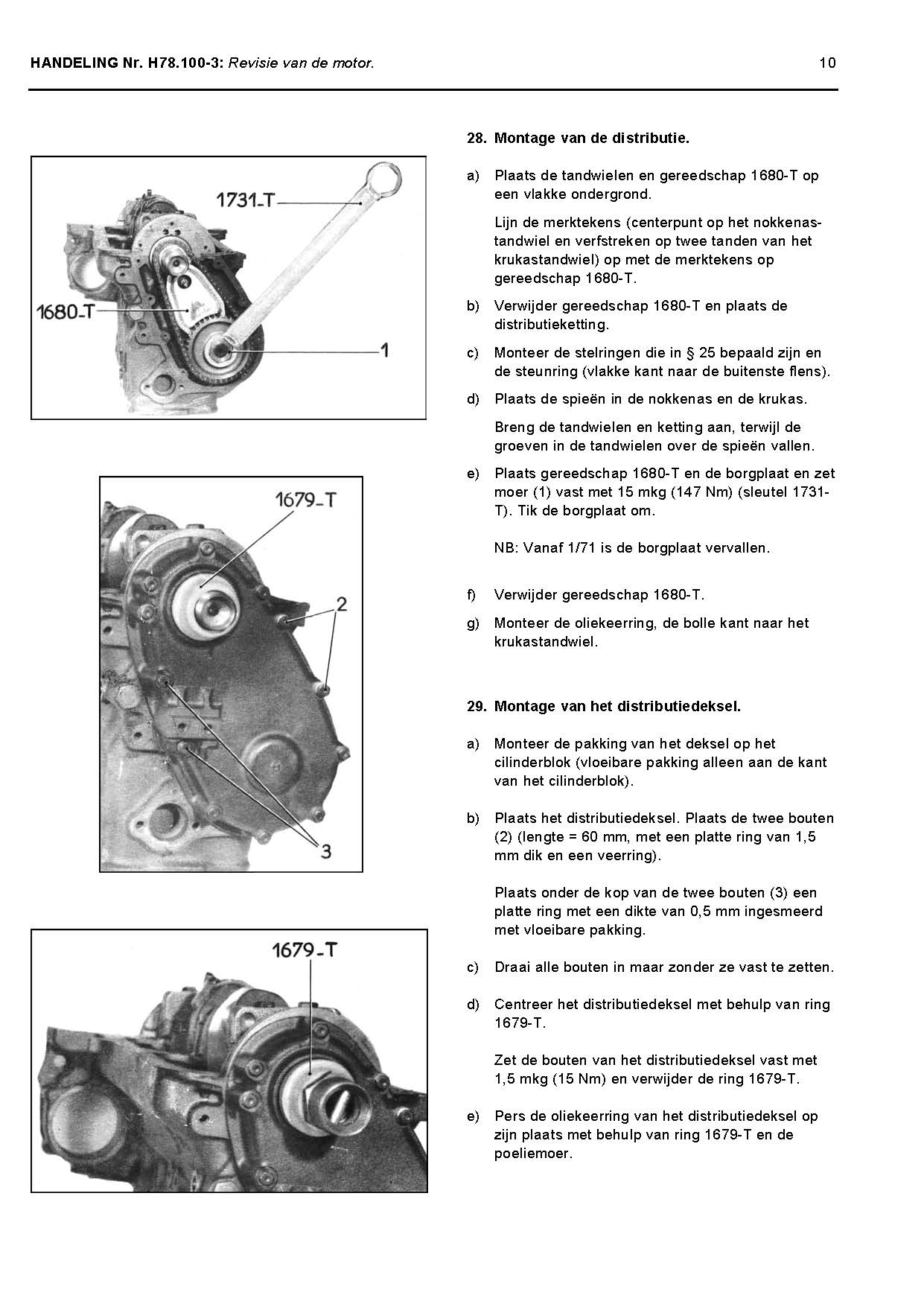 HANDELING Nr. H78.100-3: Revisie van de motor. 10

1731-T
1680-T
1

1679-T
2
3

1679-T

28. Montage van de distributie.

a) Plaats de tandwielen en gereedschap 1680-T op een vlakke ondergrond.

Lijn de merktekens (centerpunt op het nokkenastandwiel en verfstreken op twee tanden van het krukastandwiel) op met de merktekens op gereedschap 1680-T.

b) Verwijder gereedschap 1680-T en plaats de distributieketting.

c) Monteer de stelringen die in § 25 bepaald zijn en de steunring (vlakke kant naar de buitenste flens).

d) Plaats de spieën in de nokkenas en de krukas.

Breng de tandwielen en ketting aan, terwijl de groeven in de tandwielen over de spieën vallen.

e) Plaats gereedschap 1680-T en de borgplaat en zet moer (1) vast met 15 mkg (147 Nm) (sleutel 1731-T). Tik de borgplaat om.

NB: Vanaf 1/71 is de borgplaat vervallen.

f) Verwijder gereedschap 1680-T.

g) Monteer de oliekeerring, de bolle kant naar het krukastandwiel.

29. Montage van het distributiedeksel.

a) Monteer de pakking van het deksel op het cilinderblok (vloeibare pakking alleen aan de kant van het cilinderblok).

b) Plaats het distributiedeksel. Plaats de twee bouten (2) (lengte = 60 mm, met een platte ring van 1,5 mm dik en een veerring).

Plaats onder de kop van de twee bouten (3) een platte ring met een dikte van 0,5 mm ingesmeerd met vloeibare pakking.

c) Draai alle bouten in maar zonder ze vast te zetten.

d) Centreer het distributiedeksel met behulp van ring 1679-T.

Zet de bouten van het distributiedeksel vast met 1,5 mkg (15 Nm) en verwijder de ring 1679-T.

e) Pers de oliekeerring van het distributiedeksel op zijn plaats met behulp van ring 1679-T en de poeliemoer.